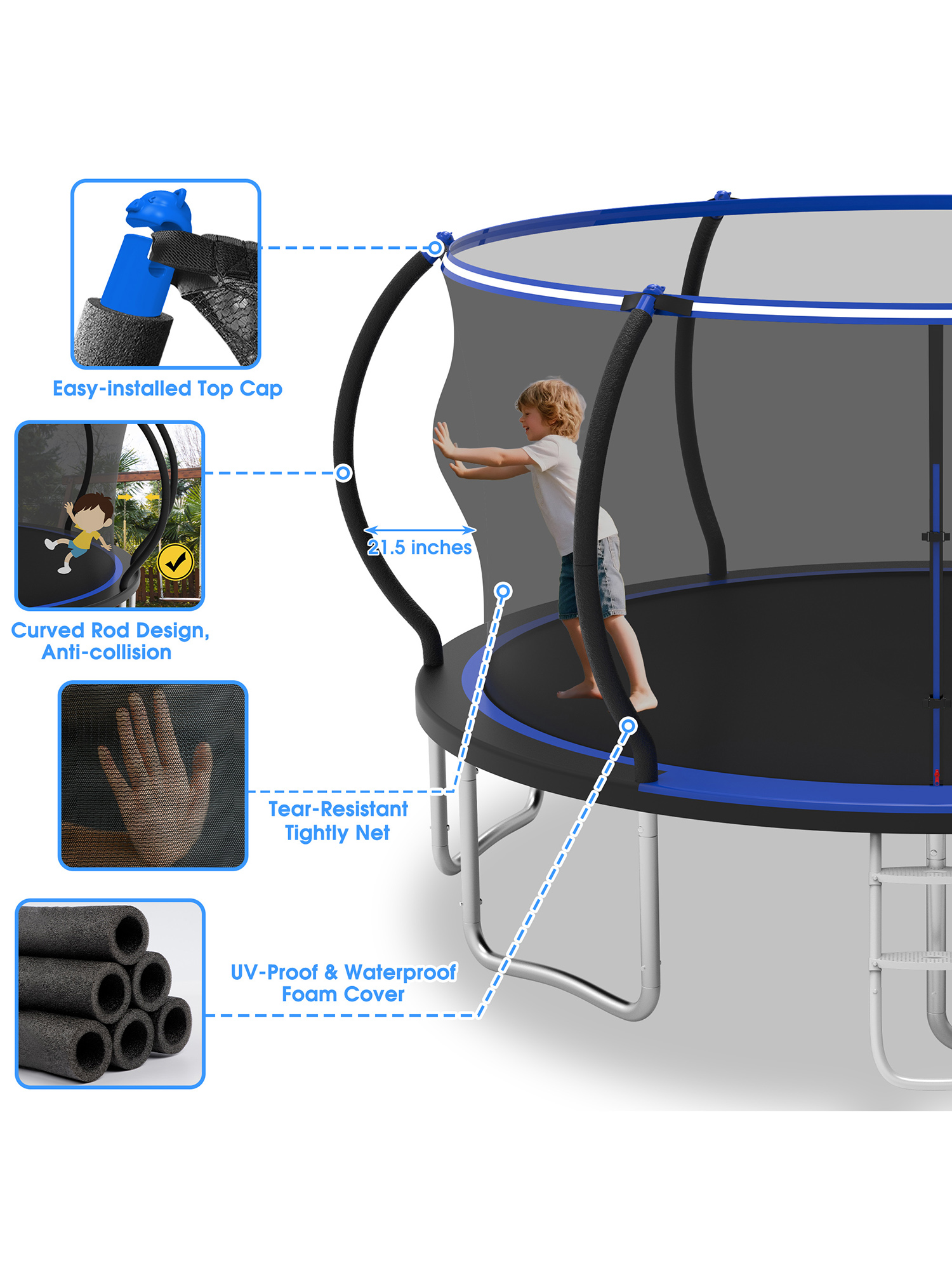 Easy-installed Top Cap

Curved Rod Design, Anti-collision

21.5 inches

Tear-Resistant Tightly Net

UV-Proof & Waterproof Foam Cover