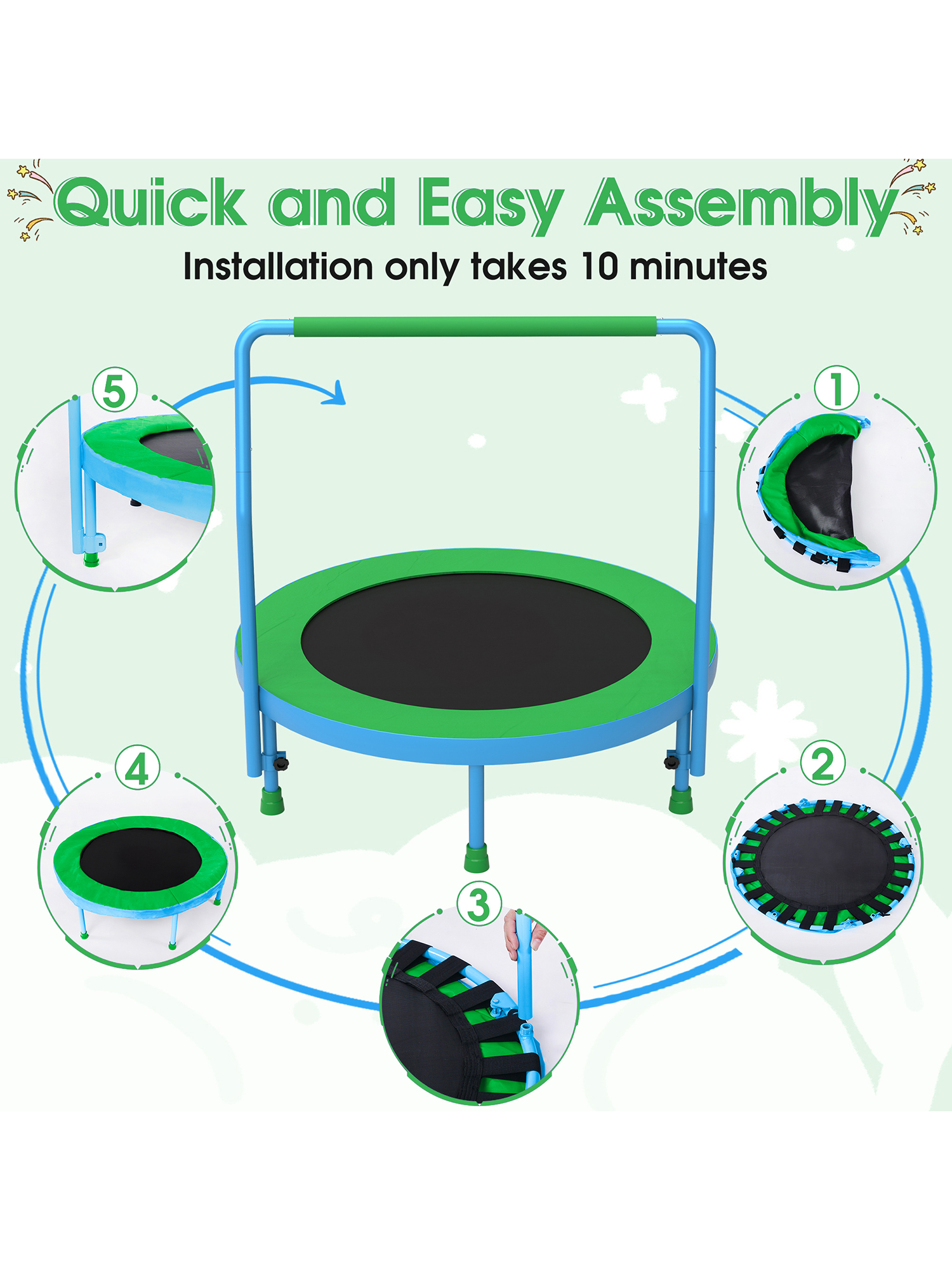 Quick and Easy Assembly

Installation only takes 10 minutes

5

1

4

2

3