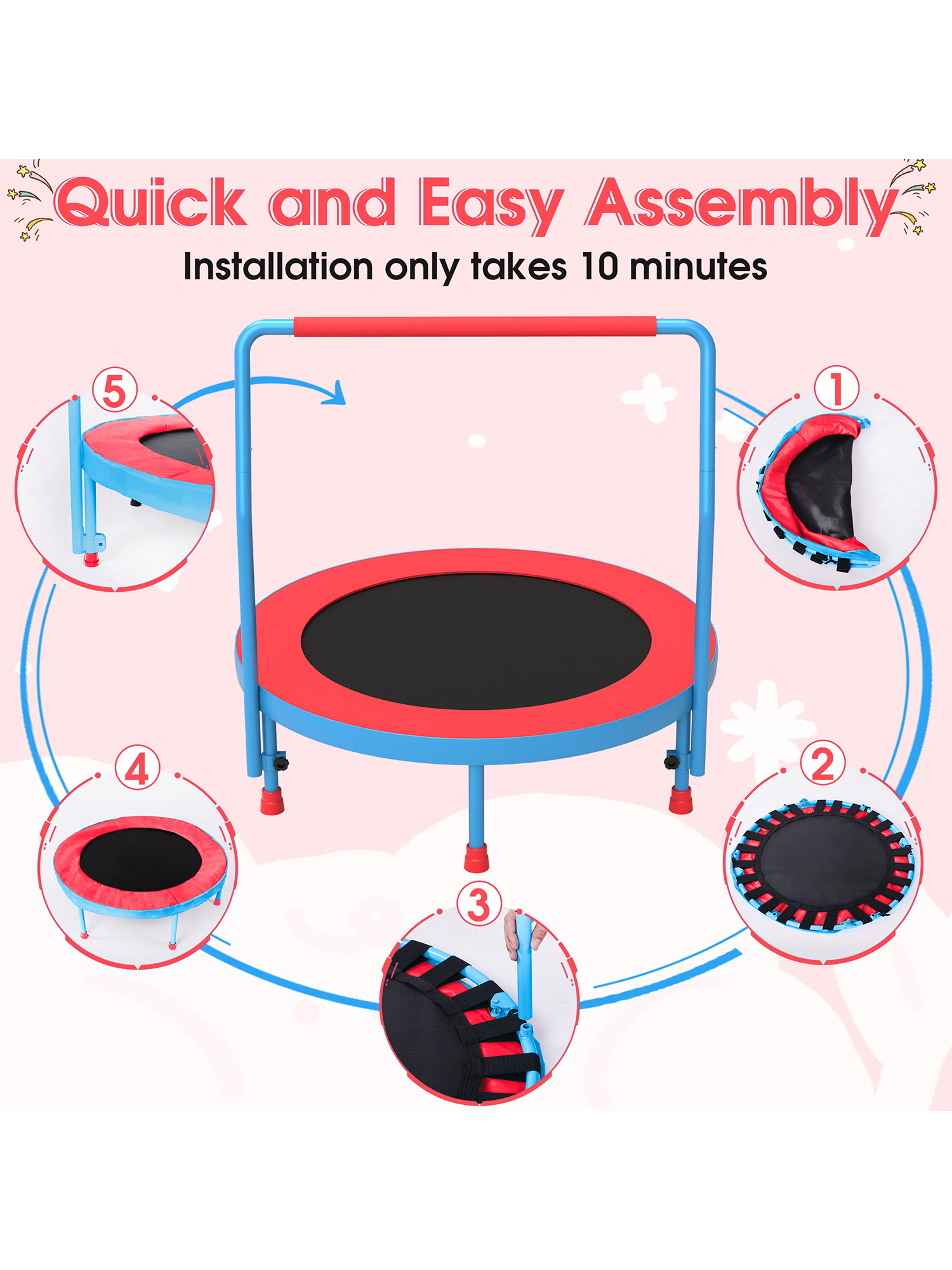 Quick and Easy Assembly

Installation only takes 10 minutes

5

1

4

2

3